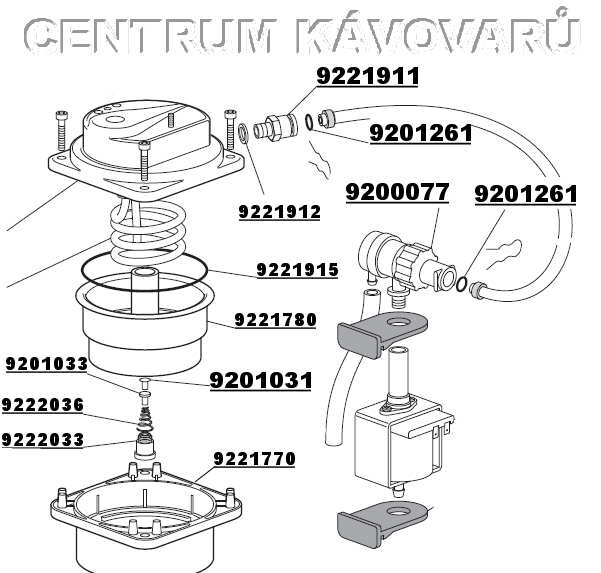 CENTRUM KÁVOVARŮ

9221911

9201261

9221912

9200077

9201261

9221915

9221780

9201033

9201031

9222036

9222033

9221770